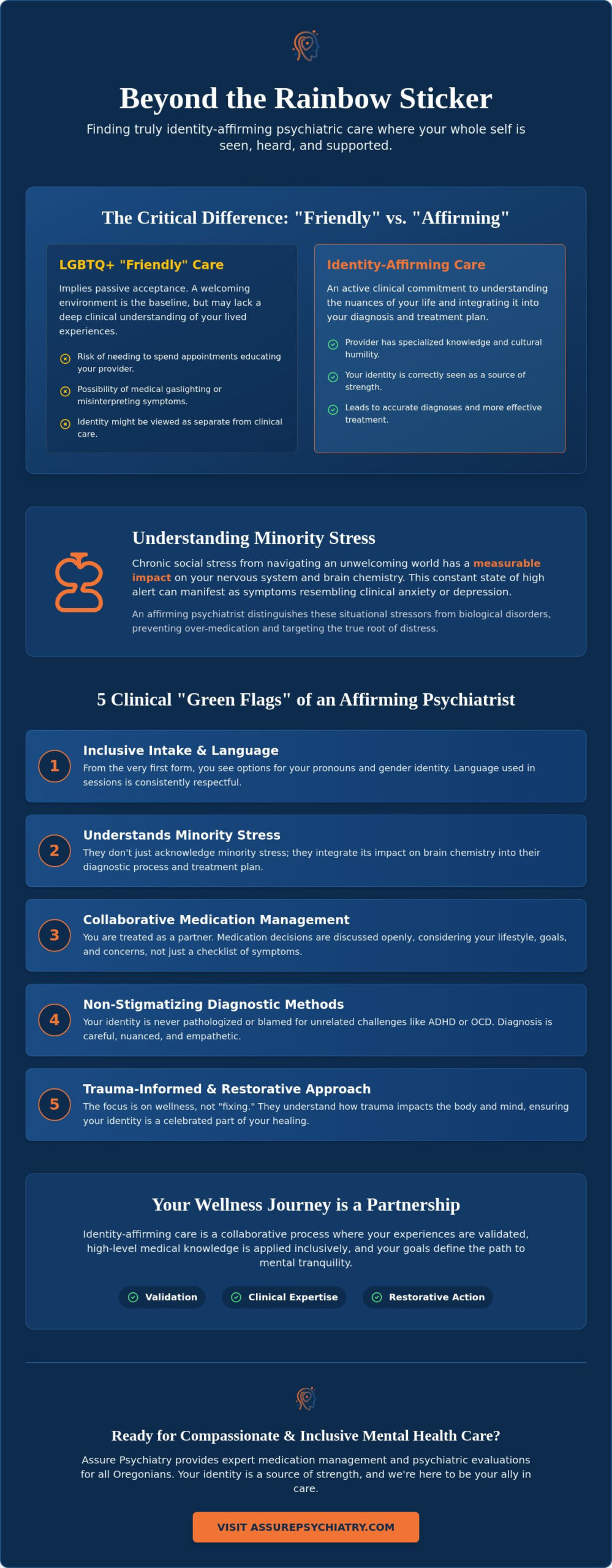 Beyond the Rainbow Sticker

Finding truly identity-affirming psychiatric care where your whole self is seen, heard, and supported.

The Critical Difference: "Friendly" vs. "Affirming"

LGBTQ+ "Friendly" Care

Implies passive acceptance. A welcoming environment is the baseline, but may lack a deep clinical understanding of your lived experiences.

Risk of needing to spend appointments educating your provider.

Possibility of medical gaslighting or misinterpreting symptoms.

Identity might be viewed as separate from clinical care.

Identity-Affirming Care

An active clinical commitment to understanding the nuances of your life and integrating it into your diagnosis and treatment plan.

Provider has specialized knowledge and cultural humility.

Your identity is correctly seen as a source of strength.

Leads to accurate diagnoses and more effective treatment.

Understanding Minority Stress

Chronic social stress from navigating an unwelcoming world has a measurable impact on your nervous system and brain chemistry. This constant state of high alert can manifest as symptoms resembling clinical anxiety or depression.

An affirming psychiatrist distinguishes these situational stressors from biological disorders, preventing over-medication and targeting the true root of distress.

5 Clinical "Green Flags" of an Affirming Psychiatrist

1
Inclusive Intake & Language
From the very first form, you see options for your pronouns and gender identity. Language used in sessions is consistently respectful.

2
Understands Minority Stress
They don't just acknowledge minority stress; they integrate its impact on brain chemistry into their diagnostic process and treatment plan.

3
Collaborative Medication Management
You are treated as a partner. Medication decisions are discussed openly, considering your lifestyle, goals, and concerns, not just a checklist of symptoms.

4
Non-Stigmatizing Diagnostic Methods
Your identity is never pathologized or blamed for unrelated challenges like ADHD or OCD. Diagnosis is careful, nuanced, and empathetic.

5
Trauma-Informed & Restorative Approach
The focus is on wellness, not "fixing." They understand how trauma impacts the body and mind, ensuring your identity is a celebrated part of your healing.

Your Wellness Journey is a Partnership

Identity-affirming care is a collaborative process where your experiences are validated, high-level medical knowledge is applied inclusively, and your goals define the path to mental tranquility.

Validation Clinical Expertise Restorative Action

Ready for Compassionate & Inclusive Mental Health Care?

Assure Psychiatry provides expert medication management and psychiatric evaluations for all Oregonians. Your identity is a source of strength, and we're here to be your ally in care.

VISIT ASSUREPSYCHIATRY.COM